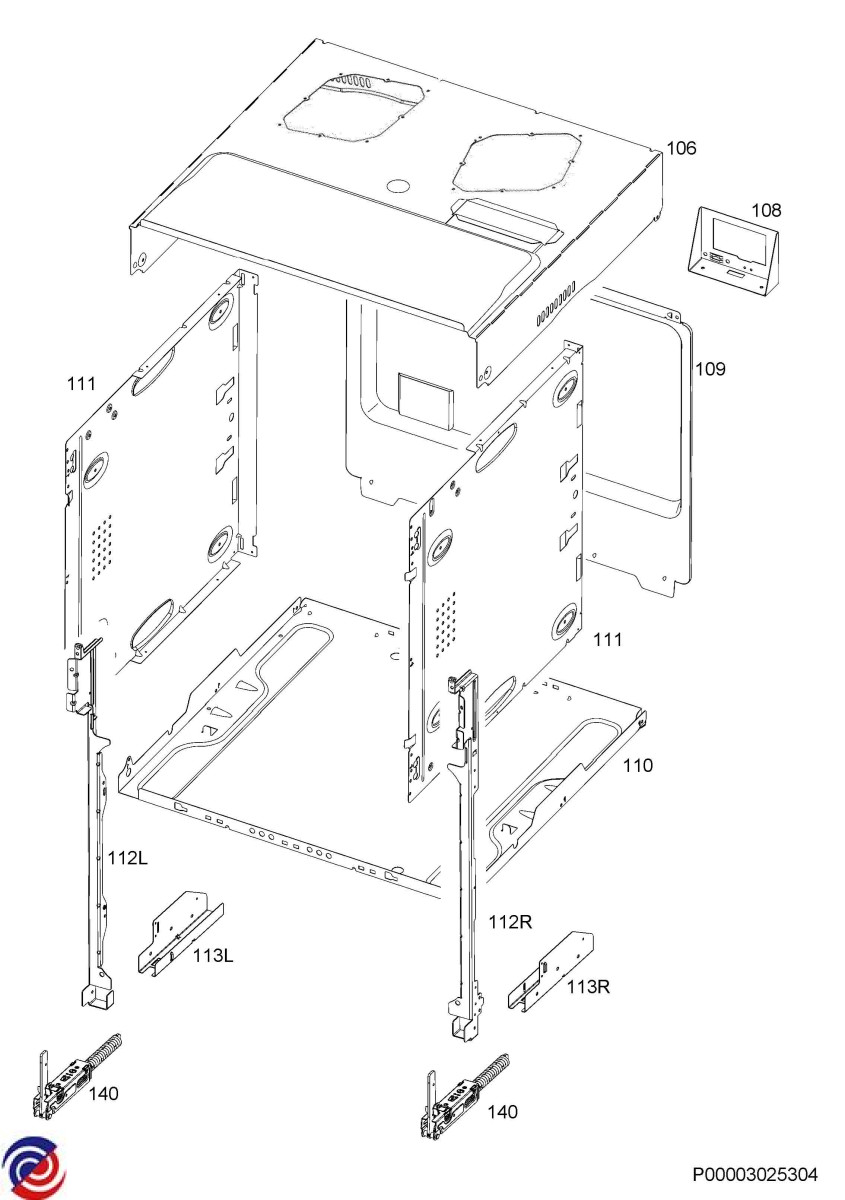 106
108
109
111
111
110
112L
113L
112R
113R
140
140
P00003025304